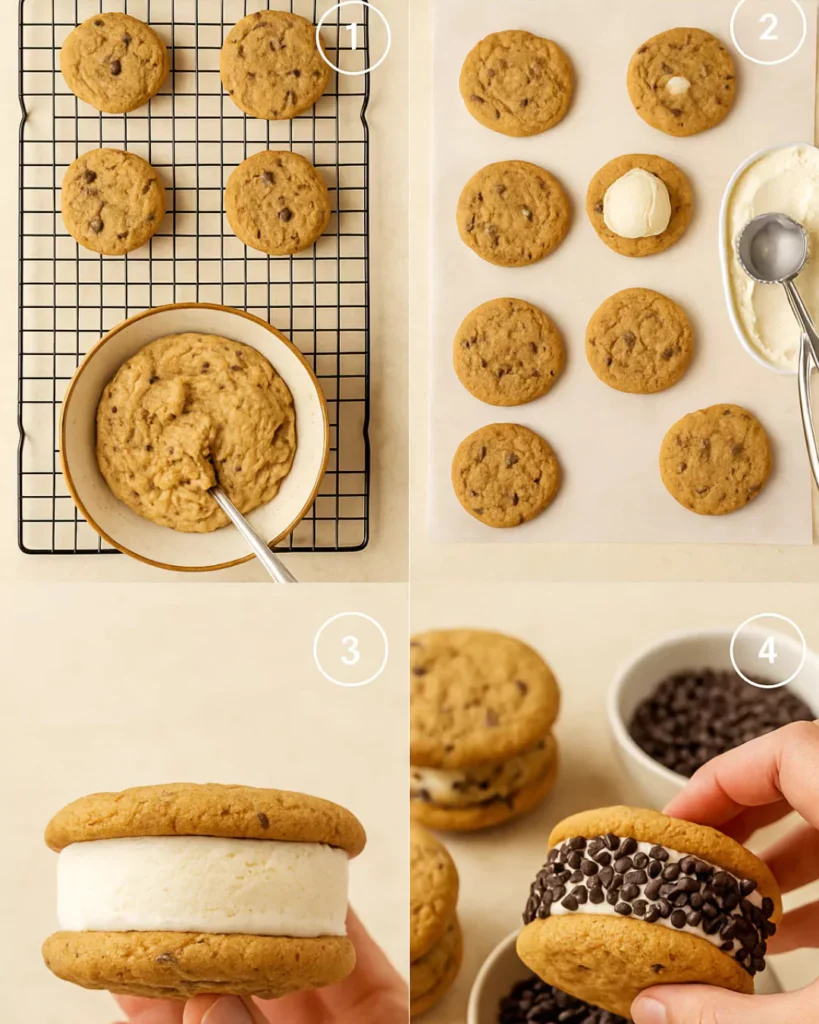 1

2

3

4